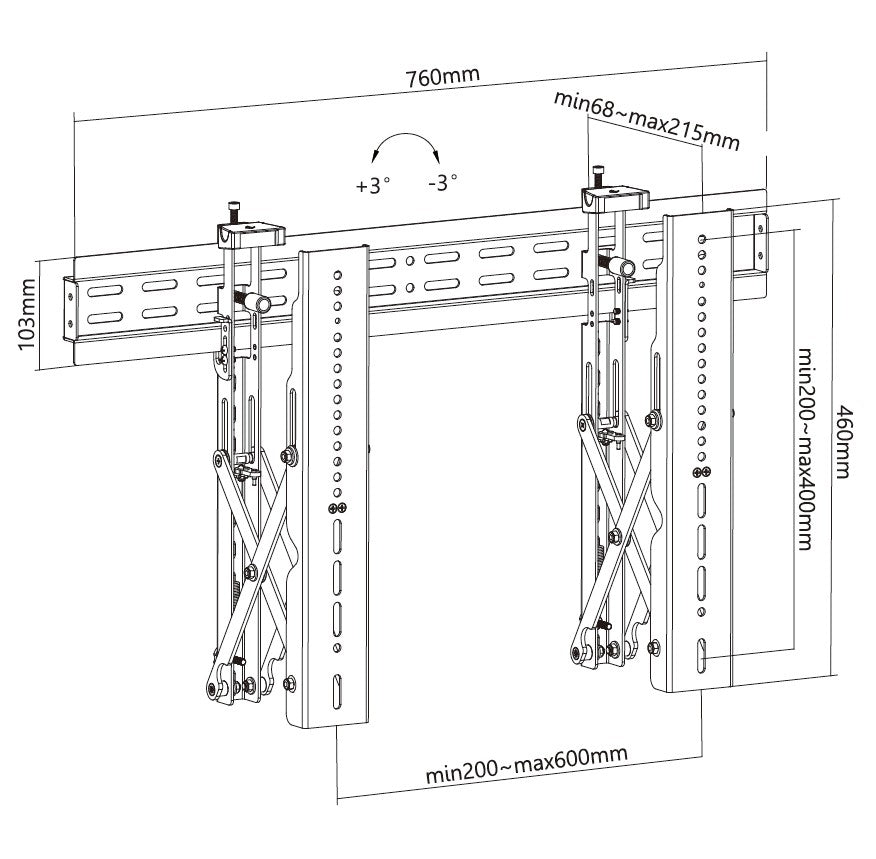 760mm

min68~max215mm

+3°

-3°

103mm

min200~max400mm

460mm

min200~max600mm