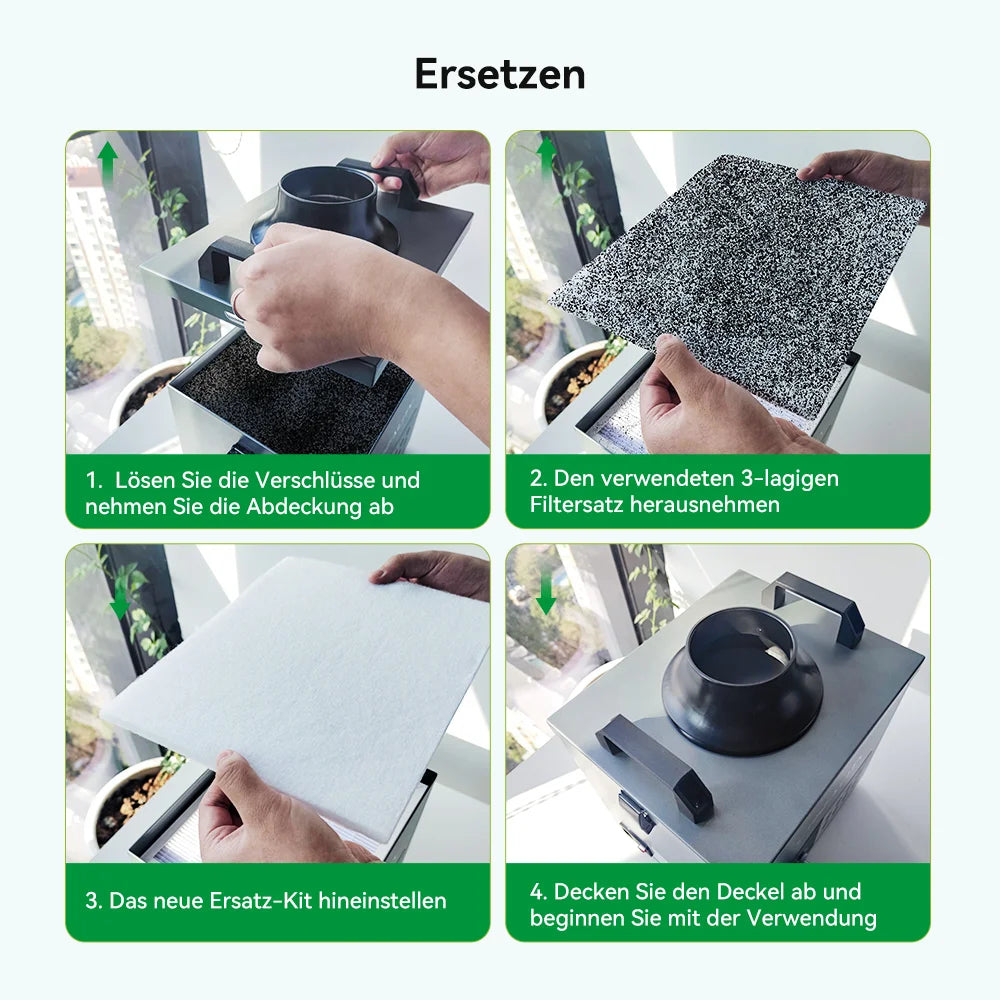 Ersetzen

1. Lösen Sie die Verschlüsse und nehmen Sie die Abdeckung ab

2. Den verwendeten 3-lagigen Filtersatz herausnehmen

3. Das neue Ersatz-Kit hineinstellen

4. Decken Sie den Deckel ab und beginnen Sie mit der Verwendung