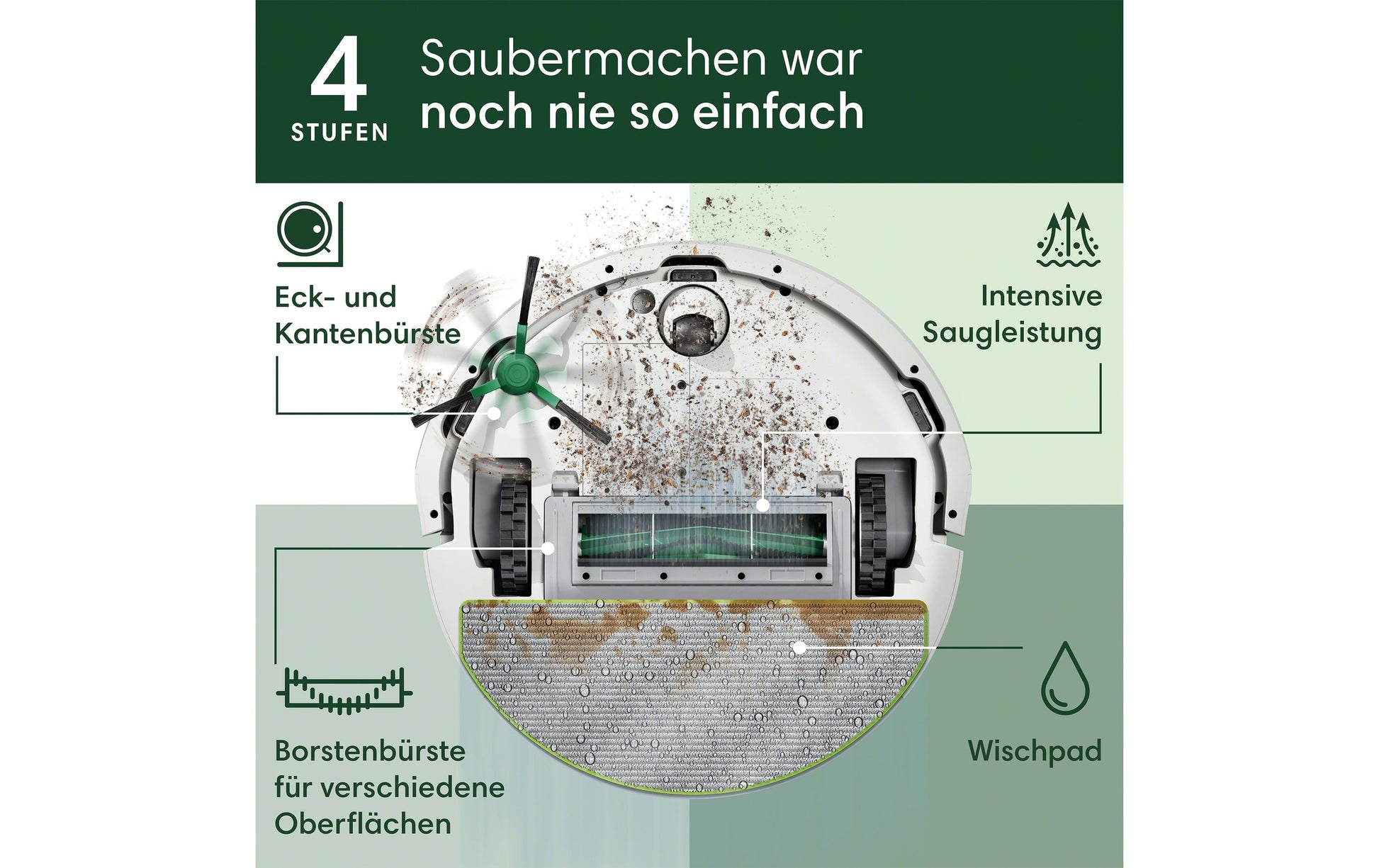 4
STUFEN

Saubermachen war
noch nie so einfach

Eck- und Kantenbürste

Intensive Saugleistung

Borstenbürste für verschiedene Oberflächen

Wischpad