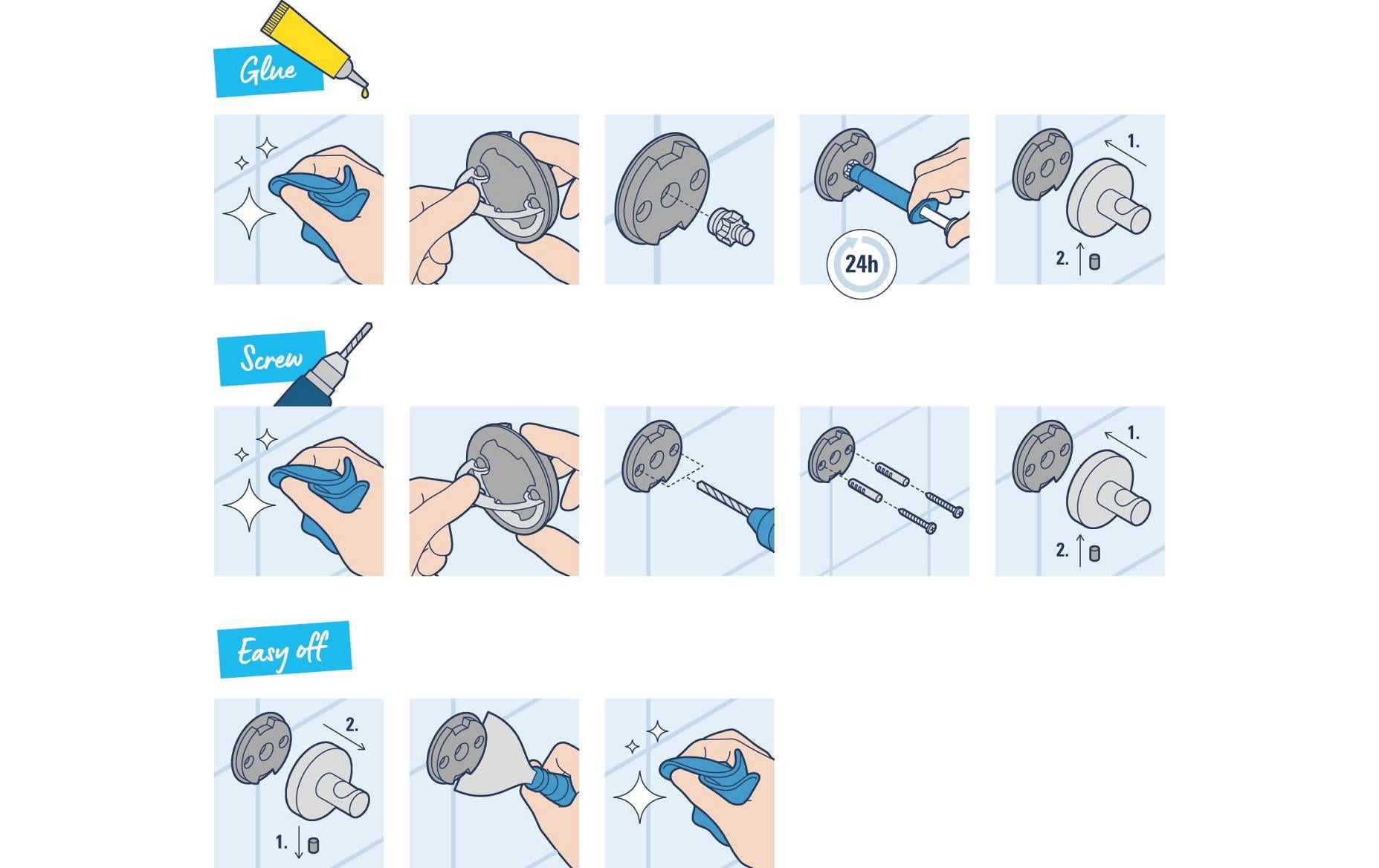 Glue

24h

1.

2.

Screw

1.

2.

Easy off

2.

1.