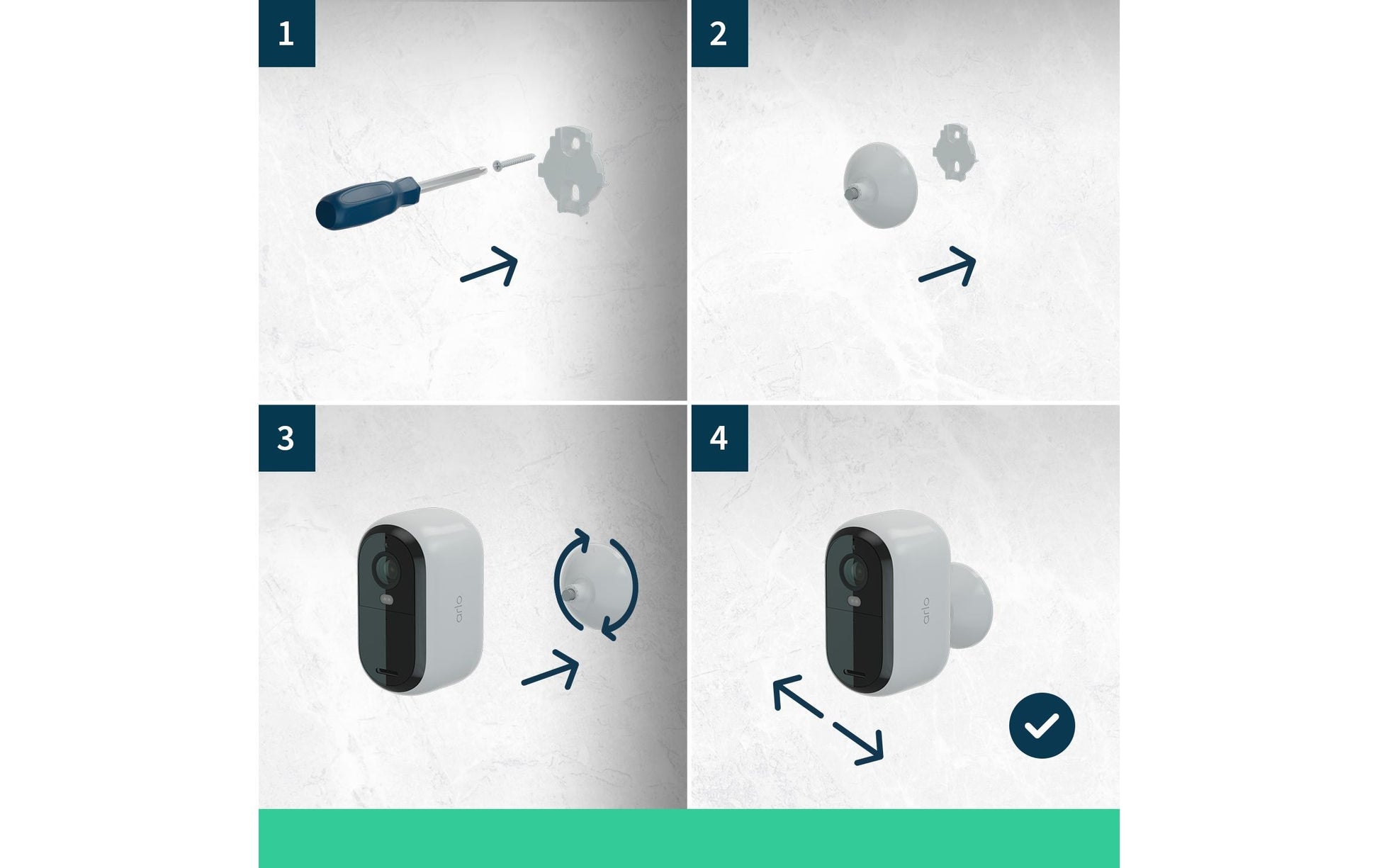 1

2

3

arlo

4

arlo