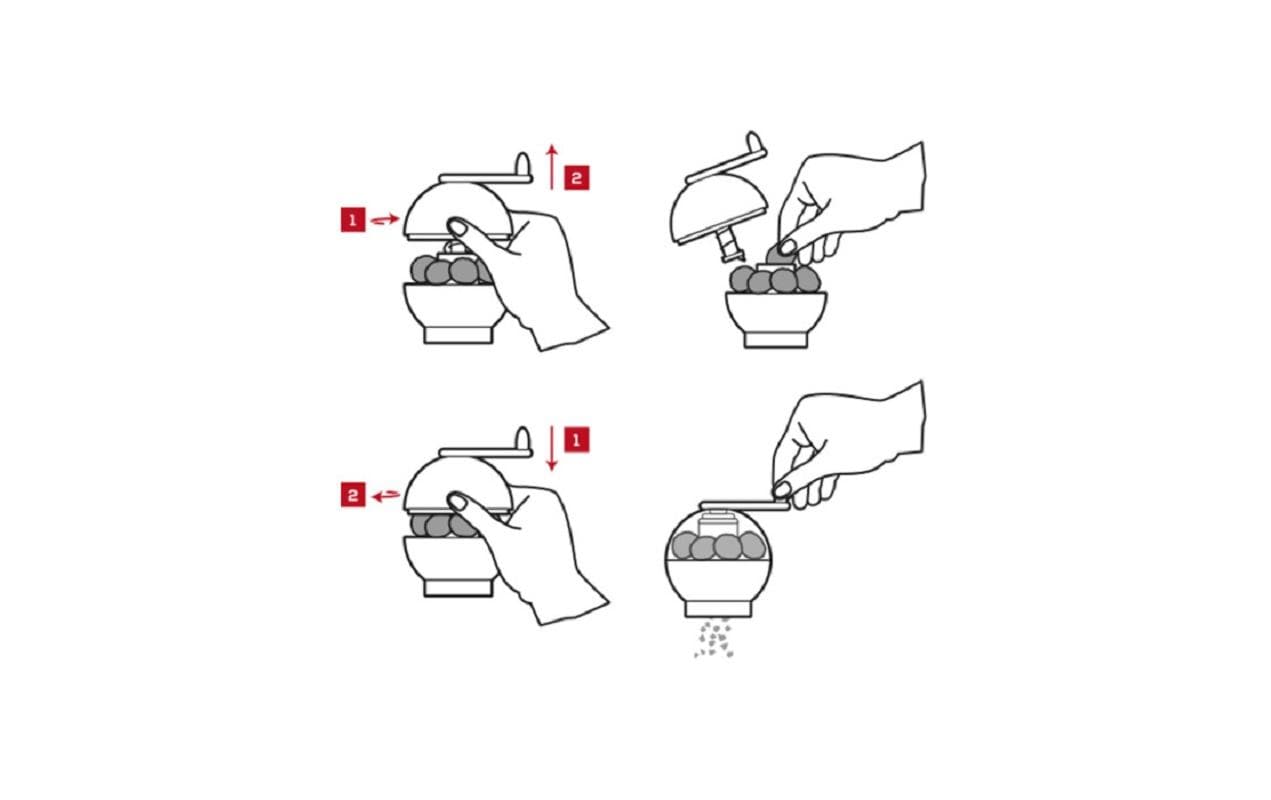 1
2

1
2