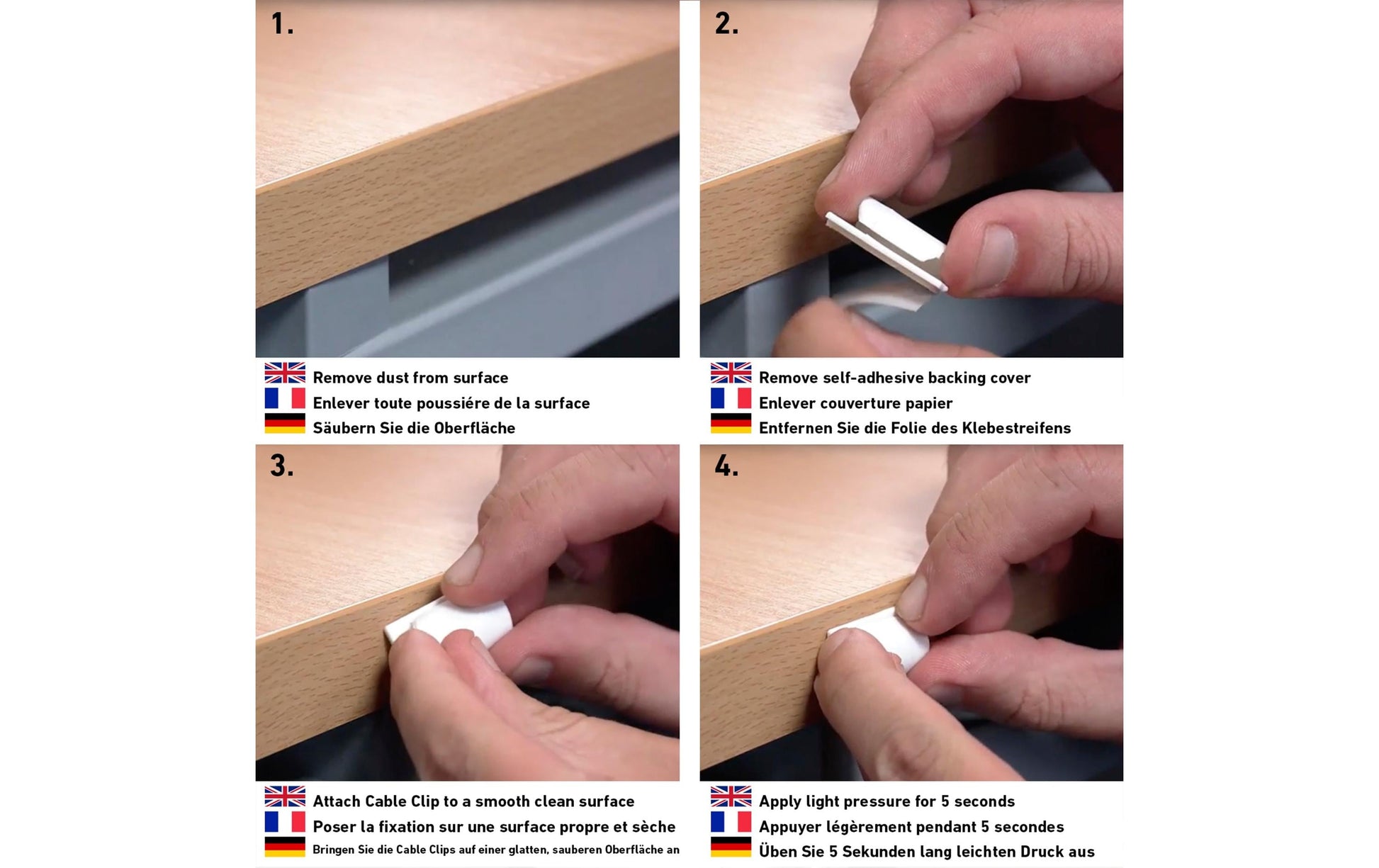 1.

Remove dust from surface
Enlever toute poussiére de la surface
Säubern Sie die Oberfläche

2.

Remove self-adhesive backing cover
Enlever couverture papier
Entfernen Sie die Folie des Klebestreifens

3.

Attach Cable Clip to a smooth clean surface
Poser la fixation sur une surface propre et sèche
Bringen Sie die Cable Clips auf einer glatten, sauberen Oberfläche an

4.

Apply light pressure for 5 seconds
Appuyer légèrement pendant 5 secondes
Üben Sie 5 Sekunden lang leichten Druck aus