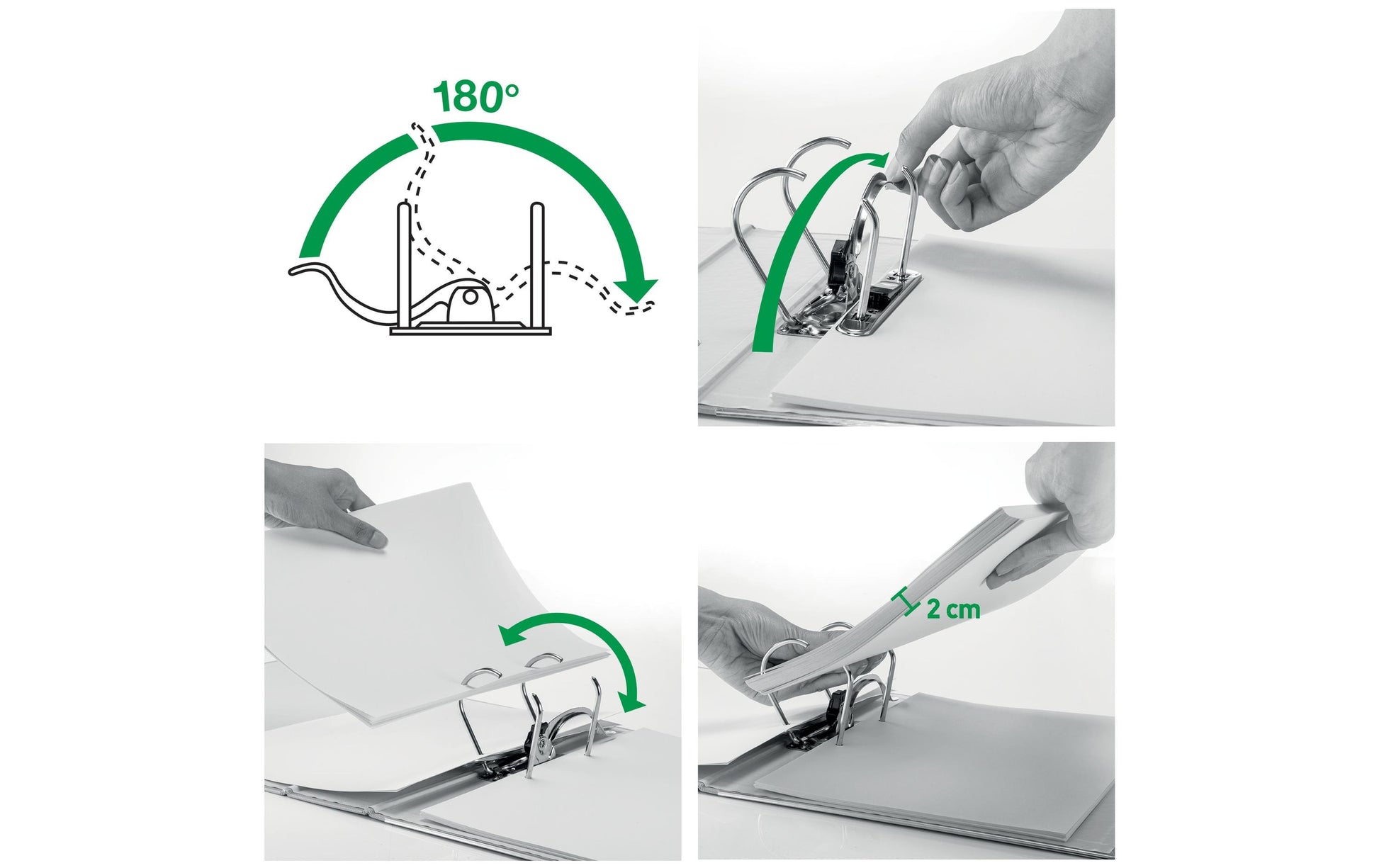 180°

2 cm